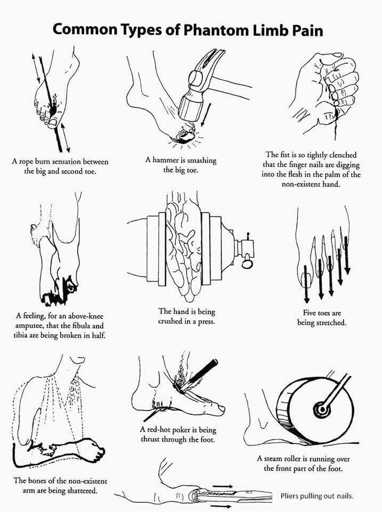 Common Types of Phantom Limb Pain

A rope burn sensation between the big and second toe.

A hammer is smashing the big toe.

The fist is so tightly clenched that the finger nails are digging into the flesh in the palm of the non-existent hand.

A feeling, for an above-knee amputee, that the fibula and tibia are being broken in half.

The hand is being crushed in a press.

Five toes are being stretched.

The bones of the non-existent arm are being shattered.

A red-hot poker is being thrust through the foot.

A steam roller is running over the front part of the foot.

Pliers pulling out nails.